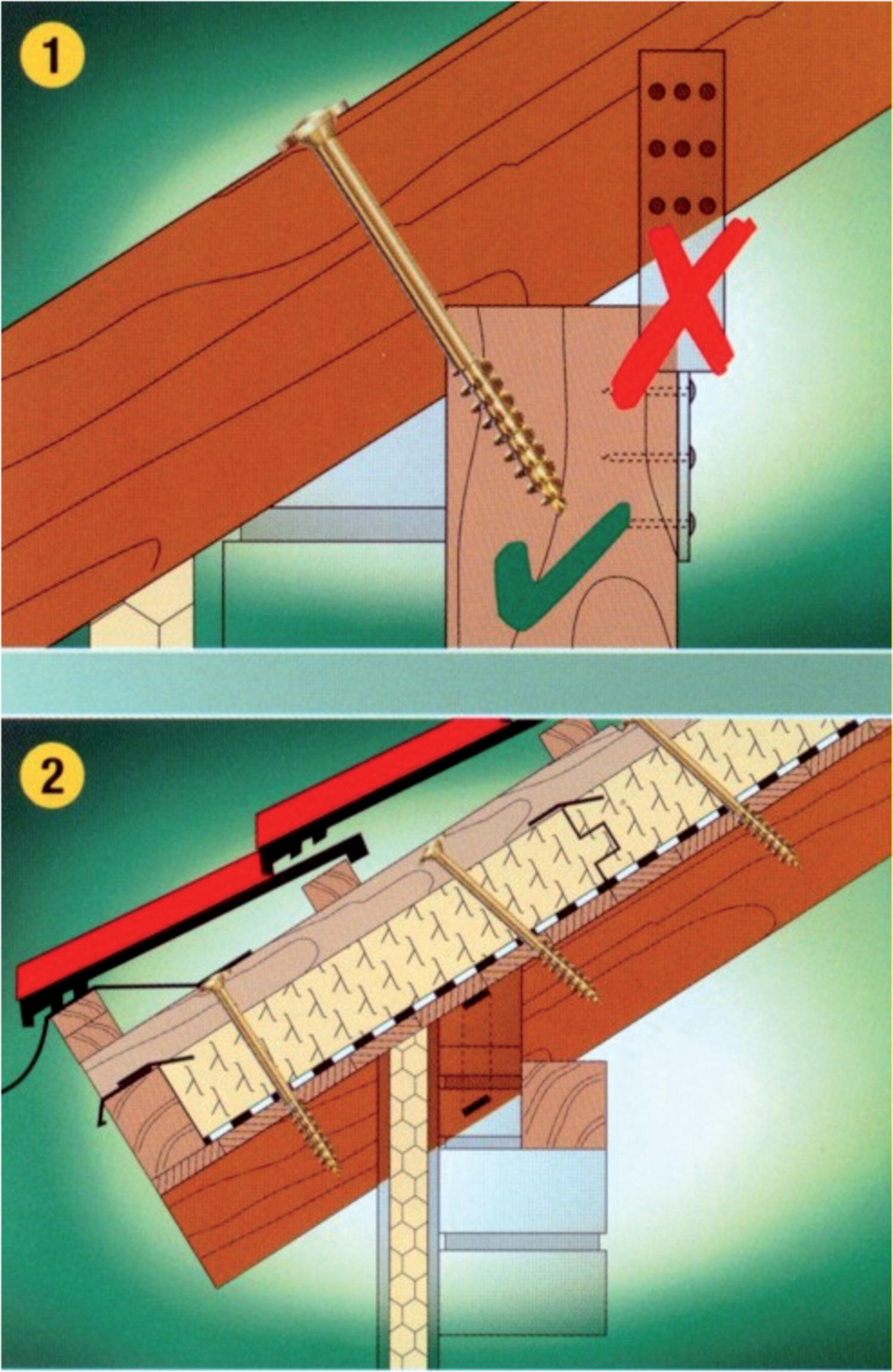 1

2